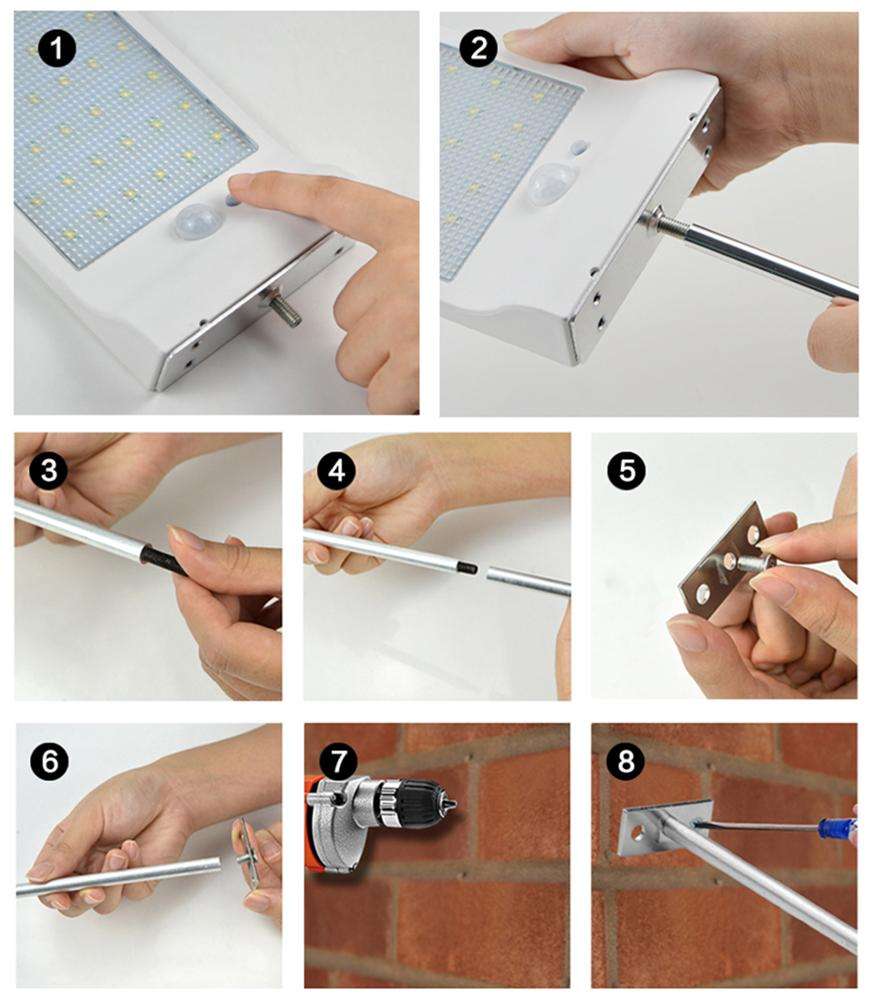 1
2
3
4
5
6
7
8