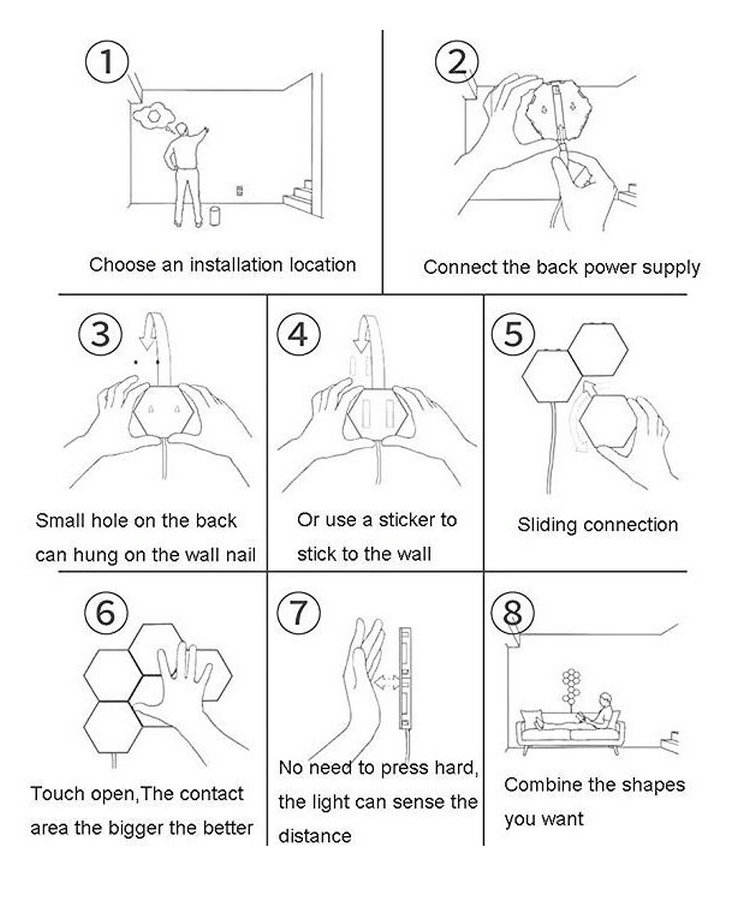 1

Choose an installation location

2

Connect the back power supply

3

Small hole on the back can hung on the wall nail

4

Or use a sticker to stick to the wall

5

Sliding connection

6

Touch open,The contact area the bigger the better

7

No need to press hard, the light can sense the distance

8

Combine the shapes you want