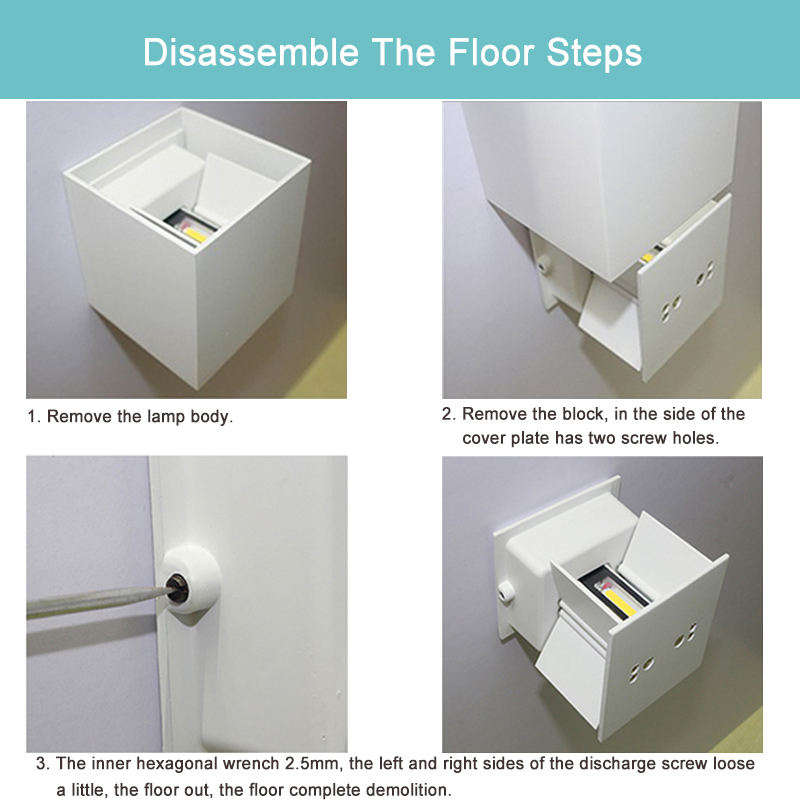 Disassemble The Floor Steps

1. Remove the lamp body.

2. Remove the block, in the side of the cover plate has two screw holes.

3. The inner hexagonal wrench 2.5mm, the left and right sides of the discharge screw loose a little, the floor out, the floor complete demolition.